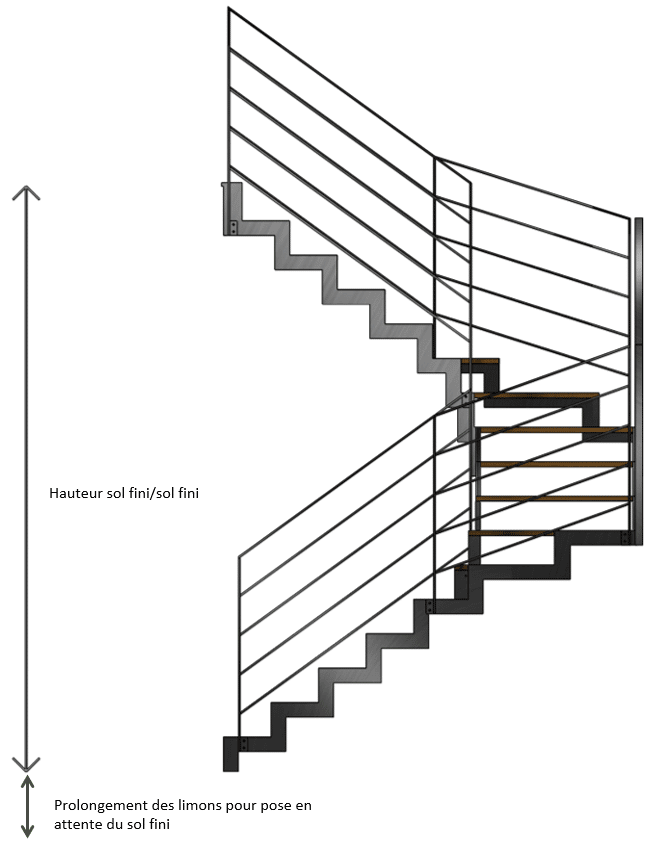 Hauteur sol fini/sol fini

Prolongement des limons pour pose en attente du sol fini